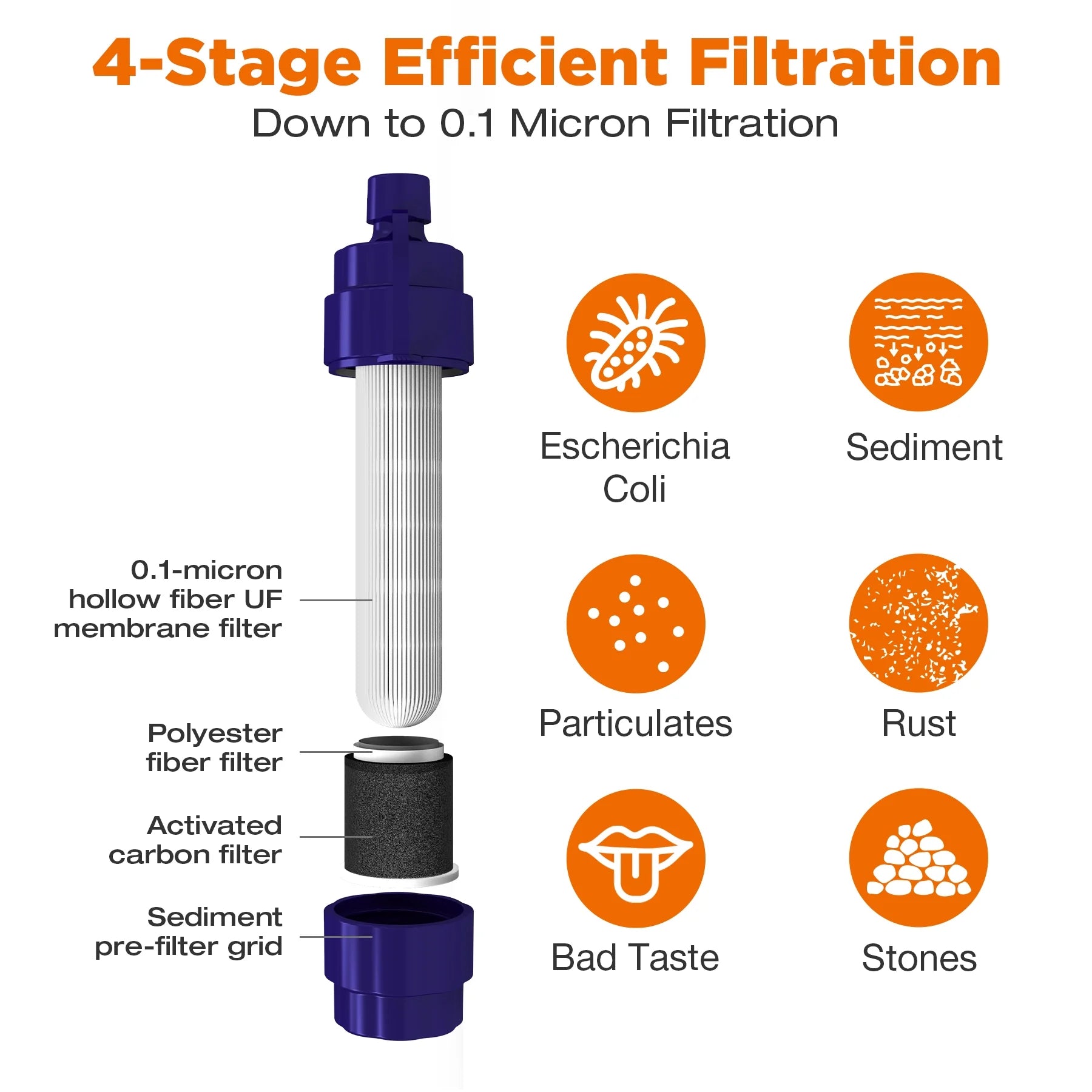 4-Stage Efficient Filtration

Down to 0.1 Micron Filtration

0.1-micron hollow fiber UF membrane filter

Polyester fiber filter

Activated carbon filter

Sediment pre-filter grid

Escherichia Coli

Sediment

Particulates

Rust

Bad Taste

Stones